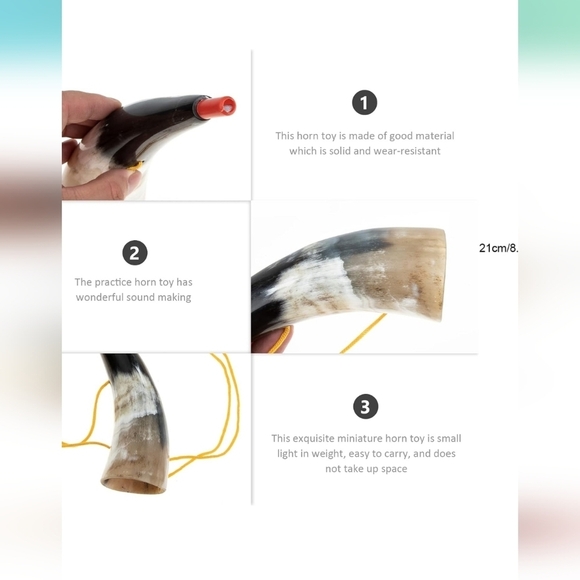 1

This horn toy is made of good material which is solid and wear-resistant

2

The practice horn toy has wonderful sound making

21cm/8.

3

This exquisite miniature horn toy is small light in weight, easy to carry, and does not take up space